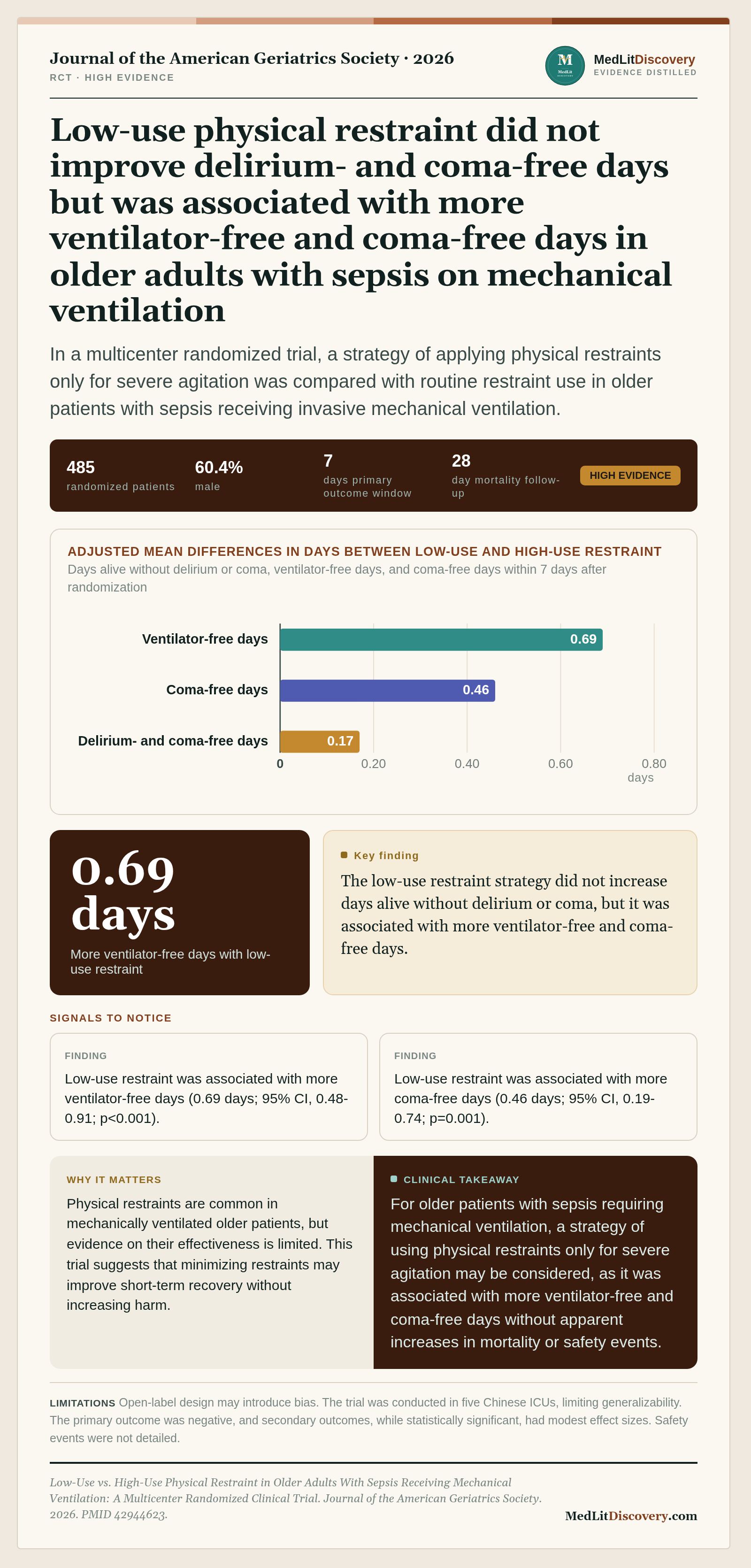 Journal of the American Geriatrics Society · 2026
RCT · HIGH EVIDENCE

MedLitDiscovery
EVIDENCE DISTILLED

Low-use physical restraint did not improve delirium- and coma-free days but was associated with more ventilator-free and coma-free days in older adults with sepsis on mechanical ventilation

In a multicenter randomized trial, a strategy of applying physical restraints only for severe agitation was compared with routine restraint use in older patients with sepsis receiving invasive mechanical ventilation.

485
randomized patients

60.4%
male

7
days primary outcome window

28
day mortality follow-up

HIGH EVIDENCE

ADJUSTED MEAN DIFFERENCES IN DAYS BETWEEN LOW-USE AND HIGH-USE RESTRAINT
Days alive without delirium or coma, ventilator-free days, and coma-free days within 7 days after randomization

Ventilator-free days 0.69
Coma-free days 0.46
Delirium- and coma-free days 0.17
0 0.20 0.40 0.60 0.80
days

0.69 days
More ventilator-free days with low-use restraint

Key finding
The low-use restraint strategy did not increase days alive without delirium or coma, but it was associated with more ventilator-free and coma-free days.

SIGNALS TO NOTICE

FINDING
Low-use restraint was associated with more ventilator-free days (0.69 days; 95% CI, 0.48-0.91; p<0.001).

FINDING
Low-use restraint was associated with more coma-free days (0.46 days; 95% CI, 0.19-0.74; p=0.001).

WHY IT MATTERS
Physical restraints are common in mechanically ventilated older patients, but evidence on their effectiveness is limited. This trial suggests that minimizing restraints may improve short-term recovery without increasing harm.

CLINICAL TAKEAWAY
For older patients with sepsis requiring mechanical ventilation, a strategy of using physical restraints only for severe agitation may be considered, as it was associated with more ventilator-free and coma-free days without apparent increases in mortality or safety events.

LIMITATIONS Open-label design may introduce bias. The trial was conducted in five Chinese ICUs, limiting generalizability. The primary outcome was negative, and secondary outcomes, while statistically significant, had modest effect sizes. Safety events were not detailed.

Low-Use vs. High-Use Physical Restraint in Older Adults With Sepsis Receiving Mechanical Ventilation: A Multicenter Randomized Clinical Trial. Journal of the American Geriatrics Society. 2026. PMID 42944623.

MedLitDiscovery.com