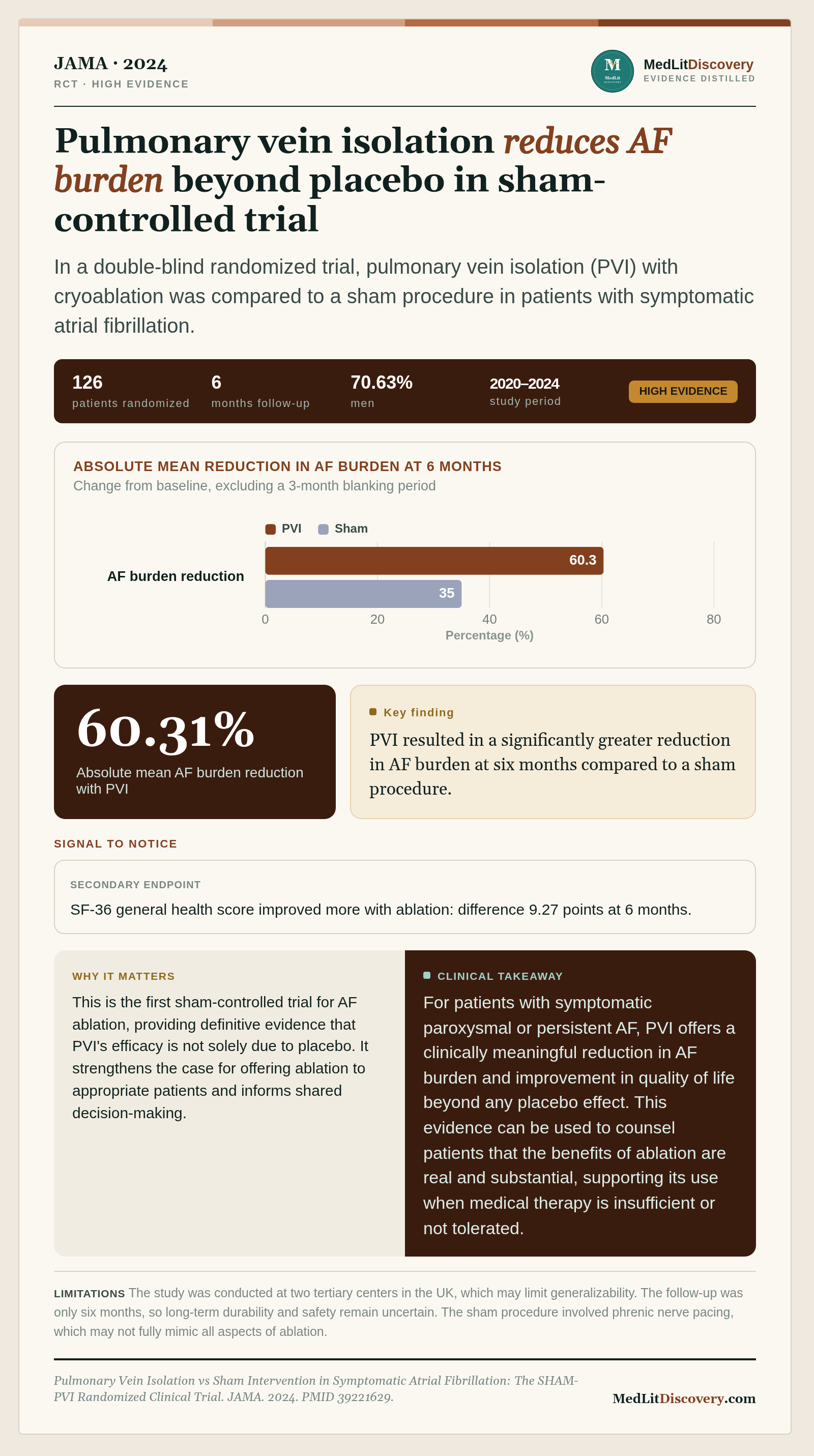 JAMA · 2024
RCT · HIGH EVIDENCE

MedLitDiscovery
EVIDENCE DISTILLED

Pulmonary vein isolation reduces AF burden beyond placebo in sham-controlled trial

In a double-blind randomized trial, pulmonary vein isolation (PVI) with cryoablation was compared to a sham procedure in patients with symptomatic atrial fibrillation.

126
patients randomized

6
months follow-up

70.63%
men

2020–2024
study period

HIGH EVIDENCE

ABSOLUTE MEAN REDUCTION IN AF BURDEN AT 6 MONTHS
Change from baseline, excluding a 3-month blanking period

PVI
Sham

AF burden reduction
60.3
35
0
20
40
60
80
Percentage (%)

60.31%
Absolute mean AF burden reduction with PVI

Key finding
PVI resulted in a significantly greater reduction in AF burden at six months compared to a sham procedure.

SIGNAL TO NOTICE

SECONDARY ENDPOINT
SF-36 general health score improved more with ablation: difference 9.27 points at 6 months.

WHY IT MATTERS
This is the first sham-controlled trial for AF ablation, providing definitive evidence that PVI's efficacy is not solely due to placebo. It strengthens the case for offering ablation to appropriate patients and informs shared decision-making.

CLINICAL TAKEAWAY
For patients with symptomatic paroxysmal or persistent AF, PVI offers a clinically meaningful reduction in AF burden and improvement in quality of life beyond any placebo effect. This evidence can be used to counsel patients that the benefits of ablation are real and substantial, supporting its use when medical therapy is insufficient or not tolerated.

LIMITATIONS The study was conducted at two tertiary centers in the UK, which may limit generalizability. The follow-up was only six months, so long-term durability and safety remain uncertain. The sham procedure involved phrenic nerve pacing, which may not fully mimic all aspects of ablation.

Pulmonary Vein Isolation vs Sham Intervention in Symptomatic Atrial Fibrillation: The SHAM-PVI Randomized Clinical Trial. JAMA. 2024. PMID 39221629.

MedLitDiscovery.com