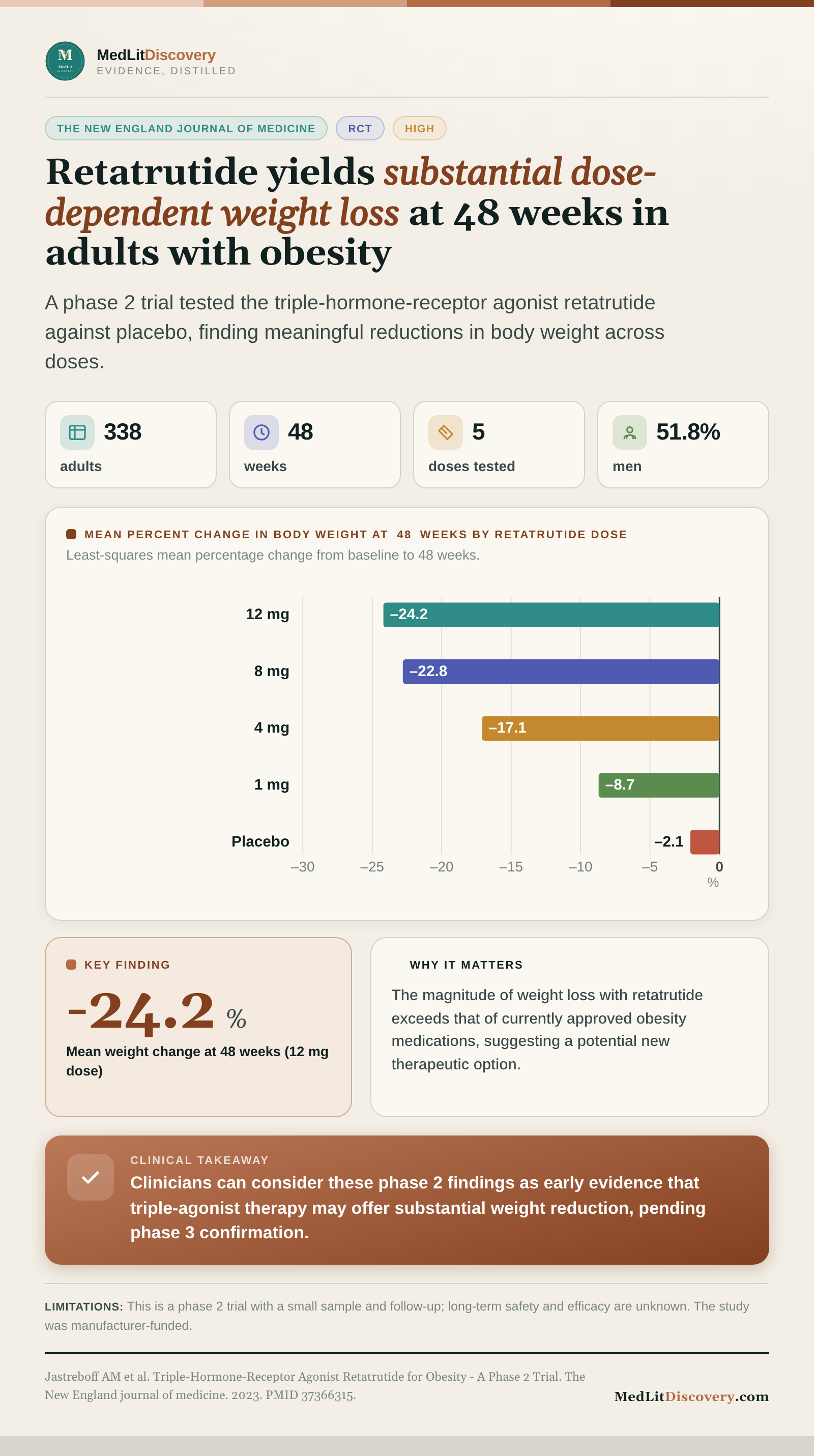 MedLitDiscovery
EVIDENCE, DISTILLED

THE NEW ENGLAND JOURNAL OF MEDICINE
RCT
HIGH

Retatrutide yields substantial dose-dependent weight loss at 48 weeks in adults with obesity

A phase 2 trial tested the triple-hormone-receptor agonist retatrutide against placebo, finding meaningful reductions in body weight across doses.

338
adults

48
weeks

5
doses tested

51.8%
men

MEAN PERCENT CHANGE IN BODY WEIGHT AT 48 WEEKS BY RETATRUTIDE DOSE
Least-squares mean percentage change from baseline to 48 weeks.

12 mg
–24.2
8 mg
–22.8
4 mg
–17.1
1 mg
–8.7
Placebo
–2.1
–30 –25 –20 –15 –10 –5 0
%

KEY FINDING
-24.2 %
Mean weight change at 48 weeks (12 mg dose)

WHY IT MATTERS
The magnitude of weight loss with retatrutide exceeds that of currently approved obesity medications, suggesting a potential new therapeutic option.

CLINICAL TAKEAWAY
Clinicians can consider these phase 2 findings as early evidence that triple-agonist therapy may offer substantial weight reduction, pending phase 3 confirmation.

LIMITATIONS: This is a phase 2 trial with a small sample and follow-up; long-term safety and efficacy are unknown. The study was manufacturer-funded.

Jastreboff AM et al. Triple-Hormone-Receptor Agonist Retatrutide for Obesity - A Phase 2 Trial. The New England journal of medicine. 2023. PMID 37366315.

MedLitDiscovery.com