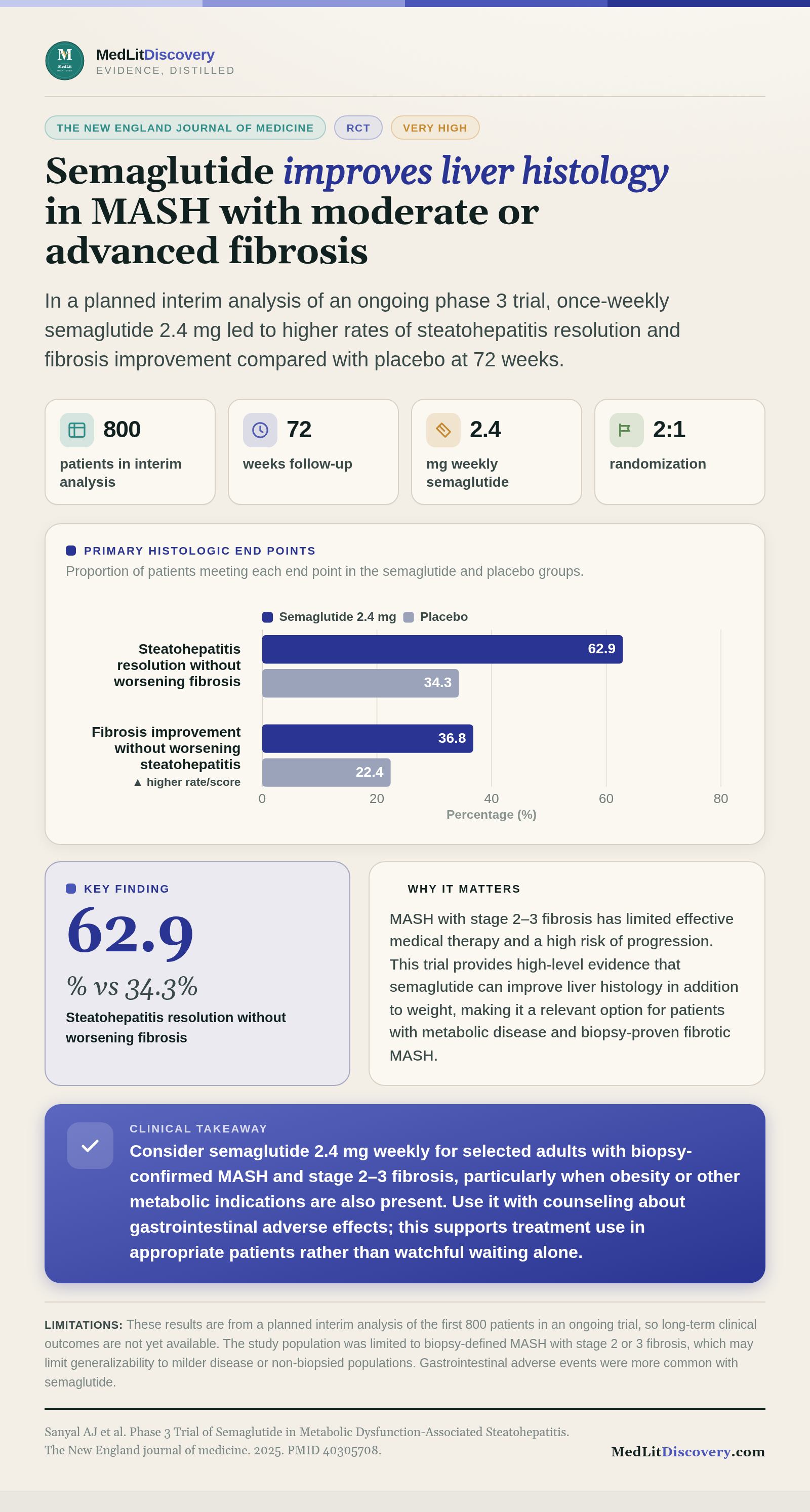 MedLitDiscovery
EVIDENCE, DISTILLED

THE NEW ENGLAND JOURNAL OF MEDICINE RCT VERY HIGH

Semaglutide improves liver histology in MASH with moderate or advanced fibrosis

In a planned interim analysis of an ongoing phase 3 trial, once-weekly semaglutide 2.4 mg led to higher rates of steatohepatitis resolution and fibrosis improvement compared with placebo at 72 weeks.

800
patients in interim analysis

72
weeks follow-up

2.4
mg weekly semaglutide

2:1
randomization

PRIMARY HISTOLOGIC END POINTS
Proportion of patients meeting each end point in the semaglutide and placebo groups.

Semaglutide 2.4 mg Placebo

Steatohepatitis resolution without worsening fibrosis
62.9
34.3

Fibrosis improvement without worsening steatohepatitis
▲ higher rate/score
36.8
22.4

0 20 40 60 80
Percentage (%)

KEY FINDING
62.9
% vs 34.3%
Steatohepatitis resolution without worsening fibrosis

WHY IT MATTERS
MASH with stage 2–3 fibrosis has limited effective medical therapy and a high risk of progression. This trial provides high-level evidence that semaglutide can improve liver histology in addition to weight, making it a relevant option for patients with metabolic disease and biopsy-proven fibrotic MASH.

CLINICAL TAKEAWAY
Consider semaglutide 2.4 mg weekly for selected adults with biopsy-confirmed MASH and stage 2–3 fibrosis, particularly when obesity or other metabolic indications are also present. Use it with counseling about gastrointestinal adverse effects; this supports treatment use in appropriate patients rather than watchful waiting alone.

LIMITATIONS: These results are from a planned interim analysis of the first 800 patients in an ongoing trial, so long-term clinical outcomes are not yet available. The study population was limited to biopsy-defined MASH with stage 2 or 3 fibrosis, which may limit generalizability to milder disease or non-biopsied populations. Gastrointestinal adverse events were more common with semaglutide.

Sanyal AJ et al. Phase 3 Trial of Semaglutide in Metabolic Dysfunction-Associated Steatohepatitis.
The New England journal of medicine. 2025. PMID 40305708.

MedLitDiscovery.com