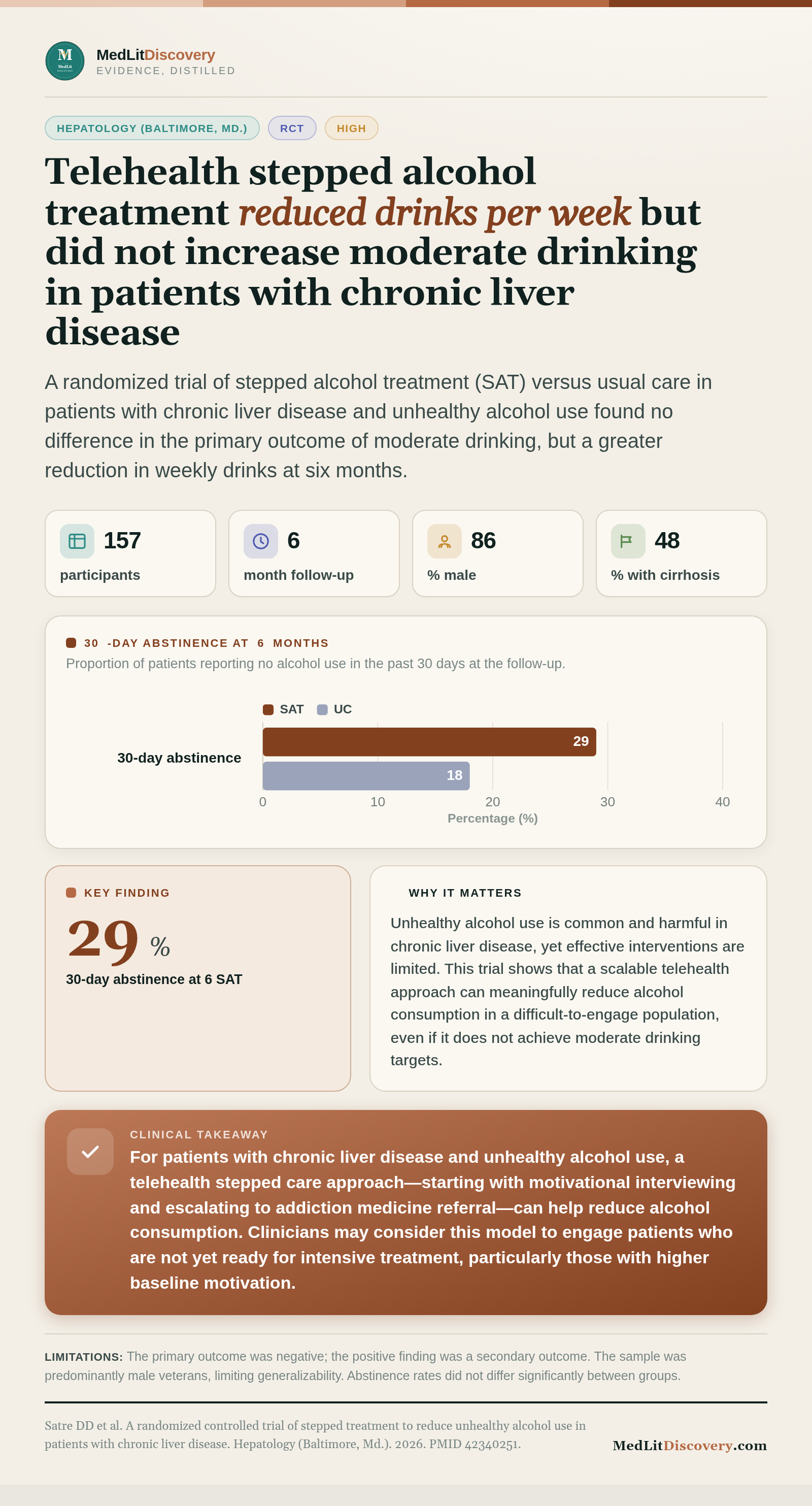 MedLitDiscovery
EVIDENCE, DISTILLED

HEPATOLOGY (BALTIMORE, MD.)
RCT
HIGH

Telehealth stepped alcohol treatment reduced drinks per week but did not increase moderate drinking in patients with chronic liver disease

A randomized trial of stepped alcohol treatment (SAT) versus usual care in patients with chronic liver disease and unhealthy alcohol use found no difference in the primary outcome of moderate drinking, but a greater reduction in weekly drinks at six months.

157
participants

6
month follow-up

86
% male

48
% with cirrhosis

30 -DAY ABSTINENCE AT 6 MONTHS
Proportion of patients reporting no alcohol use in the past 30 days at the follow-up.

SAT UC
30-day abstinence
29
18
0 10 20 30 40
Percentage (%)

KEY FINDING
29 %
30-day abstinence at 6 SAT

WHY IT MATTERS
Unhealthy alcohol use is common and harmful in chronic liver disease, yet effective interventions are limited. This trial shows that a scalable telehealth approach can meaningfully reduce alcohol consumption in a difficult-to-engage population, even if it does not achieve moderate drinking targets.

CLINICAL TAKEAWAY
For patients with chronic liver disease and unhealthy alcohol use, a telehealth stepped care approach—starting with motivational interviewing and escalating to addiction medicine referral—can help reduce alcohol consumption. Clinicians may consider this model to engage patients who are not yet ready for intensive treatment, particularly those with higher baseline motivation.

LIMITATIONS: The primary outcome was negative; the positive finding was a secondary outcome. The sample was predominantly male veterans, limiting generalizability. Abstinence rates did not differ significantly between groups.

Satre DD et al. A randomized controlled trial of stepped treatment to reduce unhealthy alcohol use in patients with chronic liver disease. Hepatology (Baltimore, Md.). 2026. PMID 42340251.

MedLitDiscovery.com