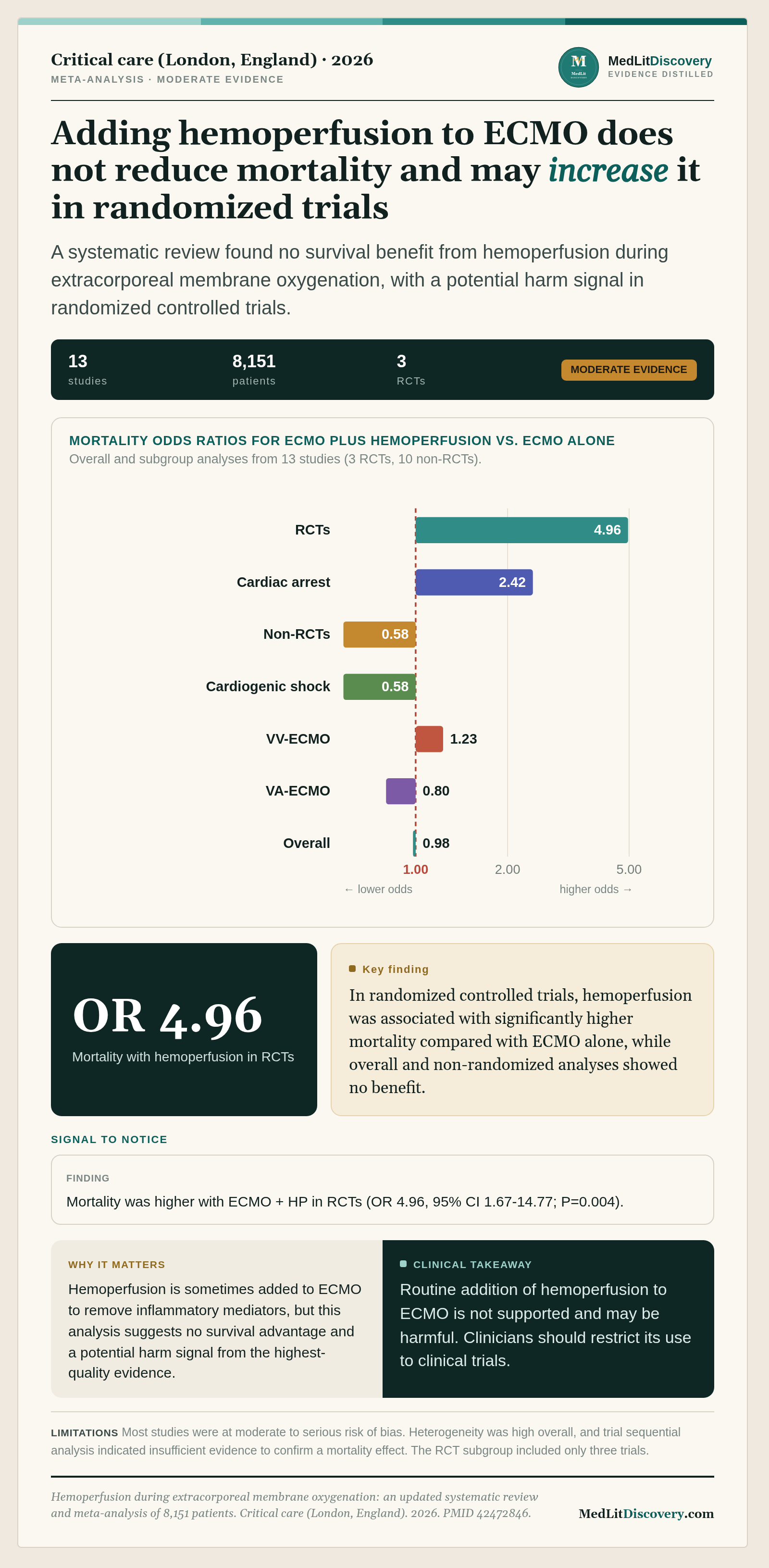 Critical care (London, England) · 2026
META-ANALYSIS · MODERATE EVIDENCE

MedLitDiscovery
EVIDENCE DISTILLED

Adding hemoperfusion to ECMO does not reduce mortality and may increase it in randomized trials

A systematic review found no survival benefit from hemoperfusion during extracorporeal membrane oxygenation, with a potential harm signal in randomized controlled trials.

13
studies

8,151
patients

3
RCTs

MODERATE EVIDENCE

MORTALITY ODDS RATIOS FOR ECMO PLUS HEMOPERFUSION VS. ECMO ALONE
Overall and subgroup analyses from 13 studies (3 RCTs, 10 non-RCTs).

RCTs 4.96
Cardiac arrest 2.42
Non-RCTs 0.58
Cardiogenic shock 0.58
VV-ECMO 1.23
VA-ECMO 0.80
Overall 0.98

1.00 2.00 5.00
← lower odds higher odds →

OR 4.96
Mortality with hemoperfusion in RCTs

Key finding
In randomized controlled trials, hemoperfusion was associated with significantly higher mortality compared with ECMO alone, while overall and non-randomized analyses showed no benefit.

SIGNAL TO NOTICE

FINDING
Mortality was higher with ECMO + HP in RCTs (OR 4.96, 95% CI 1.67-14.77; P=0.004).

WHY IT MATTERS
Hemoperfusion is sometimes added to ECMO to remove inflammatory mediators, but this analysis suggests no survival advantage and a potential harm signal from the highest-quality evidence.

CLINICAL TAKEAWAY
Routine addition of hemoperfusion to ECMO is not supported and may be harmful. Clinicians should restrict its use to clinical trials.

LIMITATIONS Most studies were at moderate to serious risk of bias. Heterogeneity was high overall, and trial sequential analysis indicated insufficient evidence to confirm a mortality effect. The RCT subgroup included only three trials.

Hemoperfusion during extracorporeal membrane oxygenation: an updated systematic review and meta-analysis of 8,151 patients. Critical care (London, England). 2026. PMID 42472846.

MedLitDiscovery.com