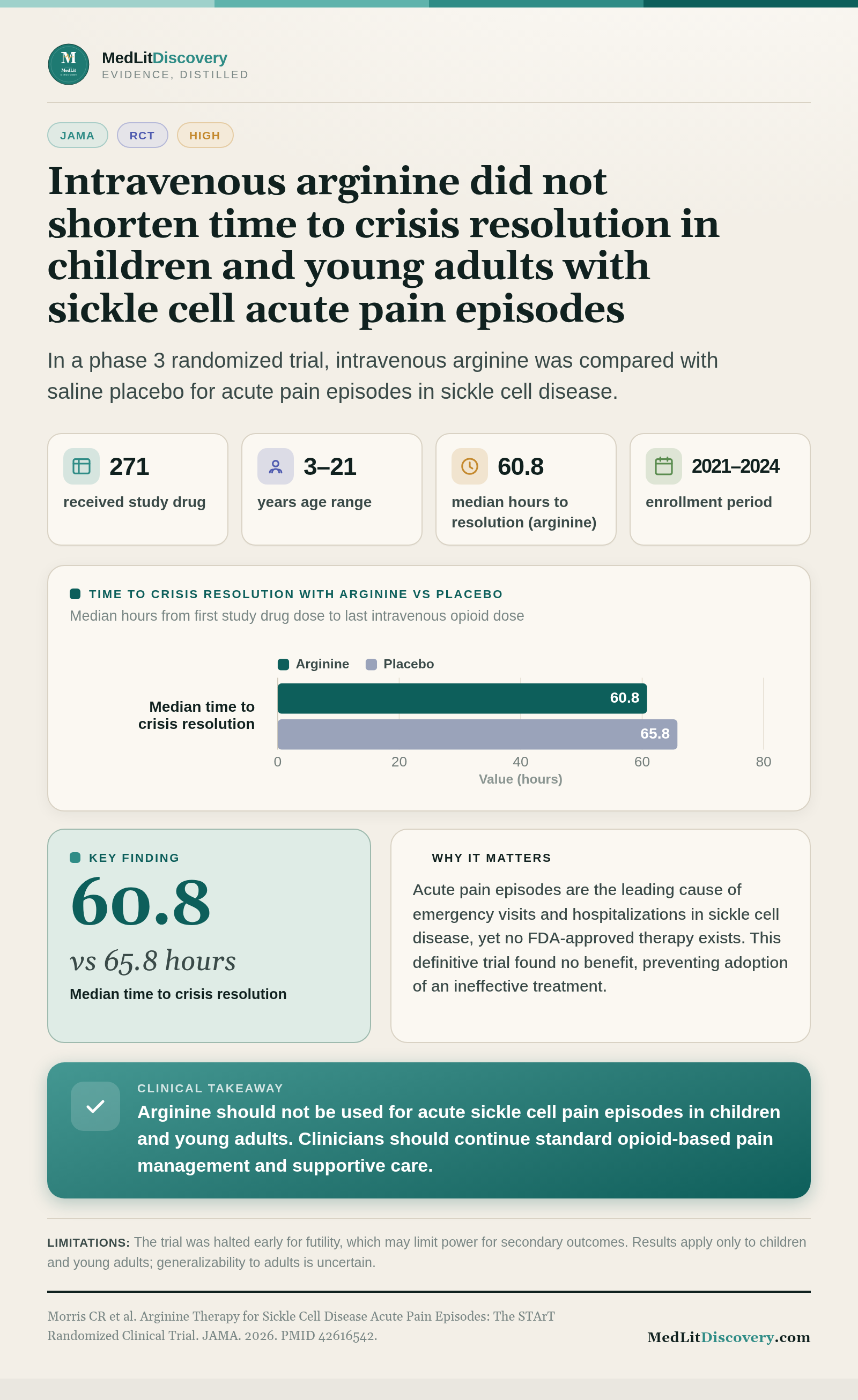 MedLitDiscovery
EVIDENCE, DISTILLED

JAMA RCT HIGH

Intravenous arginine did not shorten time to crisis resolution in children and young adults with sickle cell acute pain episodes

In a phase 3 randomized trial, intravenous arginine was compared with saline placebo for acute pain episodes in sickle cell disease.

271
received study drug

3–21
years age range

60.8
median hours to resolution (arginine)

2021–2024
enrollment period

TIME TO CRISIS RESOLUTION WITH ARGININE VS PLACEBO
Median hours from first study drug dose to last intravenous opioid dose

Arginine Placebo

Median time to crisis resolution

60.8
65.8

0 20 40 60 80
Value (hours)

KEY FINDING
60.8
vs 65.8 hours
Median time to crisis resolution

WHY IT MATTERS
Acute pain episodes are the leading cause of emergency visits and hospitalizations in sickle cell disease, yet no FDA-approved therapy exists. This definitive trial found no benefit, preventing adoption of an ineffective treatment.

CLINICAL TAKEAWAY
Arginine should not be used for acute sickle cell pain episodes in children and young adults. Clinicians should continue standard opioid-based pain management and supportive care.

LIMITATIONS: The trial was halted early for futility, which may limit power for secondary outcomes. Results apply only to children and young adults; generalizability to adults is uncertain.

Morris CR et al. Arginine Therapy for Sickle Cell Disease Acute Pain Episodes: The STArT Randomized Clinical Trial. JAMA. 2026. PMID 42616542.

MedLitDiscovery.com