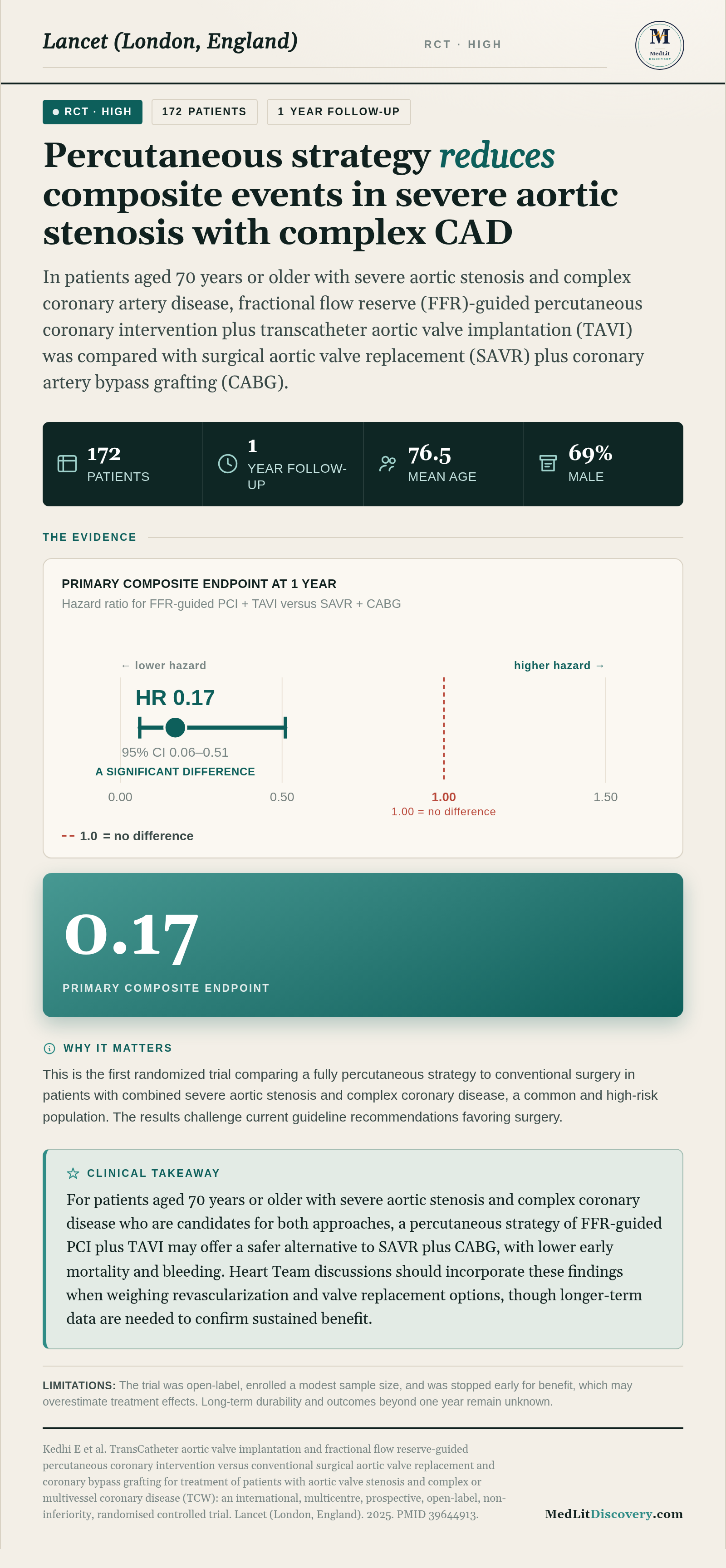 Lancet (London, England)

RCT · HIGH

M
MedLit
DISCOVERY

• RCT · HIGH
172 PATIENTS
1 YEAR FOLLOW-UP

Percutaneous strategy reduces composite events in severe aortic stenosis with complex CAD

In patients aged 70 years or older with severe aortic stenosis and complex coronary artery disease, fractional flow reserve (FFR)-guided percutaneous coronary intervention plus transcatheter aortic valve implantation (TAVI) was compared with surgical aortic valve replacement (SAVR) plus coronary artery bypass grafting (CABG).

172
PATIENTS

1
YEAR FOLLOW-UP

76.5
MEAN AGE

69%
MALE

THE EVIDENCE

PRIMARY COMPOSITE ENDPOINT AT 1 YEAR
Hazard ratio for FFR-guided PCI + TAVI versus SAVR + CABG

← lower hazard
higher hazard →
HR 0.17
95% CI 0.06–0.51
A SIGNIFICANT DIFFERENCE
0.00
0.50
1.00
1.00 = no difference
1.50

-- 1.0 = no difference

0.17
PRIMARY COMPOSITE ENDPOINT

WHY IT MATTERS

This is the first randomized trial comparing a fully percutaneous strategy to conventional surgery in patients with combined severe aortic stenosis and complex coronary disease, a common and high-risk population. The results challenge current guideline recommendations favoring surgery.

CLINICAL TAKEAWAY

For patients aged 70 years or older with severe aortic stenosis and complex coronary disease who are candidates for both approaches, a percutaneous strategy of FFR-guided PCI plus TAVI may offer a safer alternative to SAVR plus CABG, with lower early mortality and bleeding. Heart Team discussions should incorporate these findings when weighing revascularization and valve replacement options, though longer-term data are needed to confirm sustained benefit.

LIMITATIONS: The trial was open-label, enrolled a modest sample size, and was stopped early for benefit, which may overestimate treatment effects. Long-term durability and outcomes beyond one year remain unknown.

Kedhi E et al. TransCatheter aortic valve implantation and fractional flow reserve-guided percutaneous coronary intervention versus conventional surgical aortic valve replacement and coronary bypass grafting for treatment of patients with aortic valve stenosis and complex or multivessel coronary disease (TCW): an international, multicentre, prospective, open-label, non-inferiority, randomised controlled trial. Lancet (London, England). 2025. PMID 39644913.

MedLitDiscovery.com